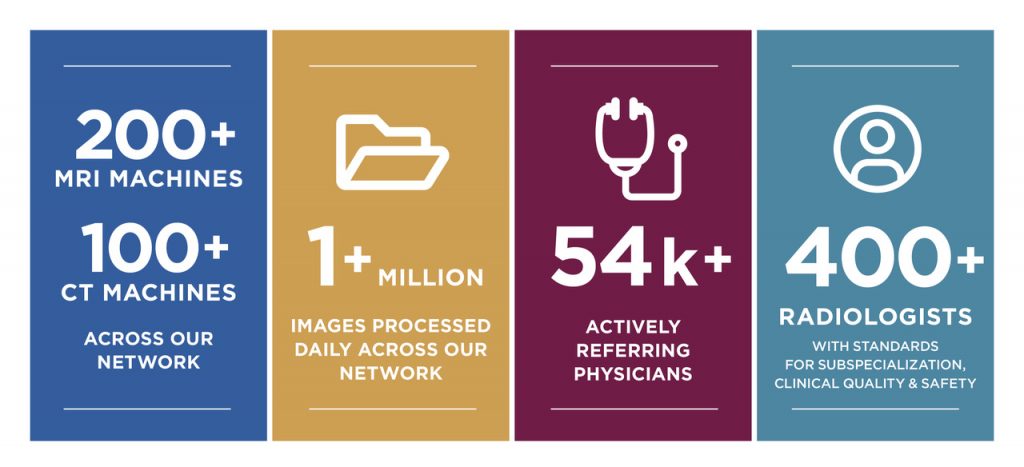 200+
MRI MACHINES

100+
CT MACHINES

ACROSS OUR NETWORK

1+ MILLION

IMAGES PROCESSED DAILY ACROSS OUR NETWORK

54k+

ACTIVELY REFERRING PHYSICIANS

400+
RADIOLOGISTS
WITH STANDARDS FOR SUBSPECIALIZATION, CLINICAL QUALITY & SAFETY